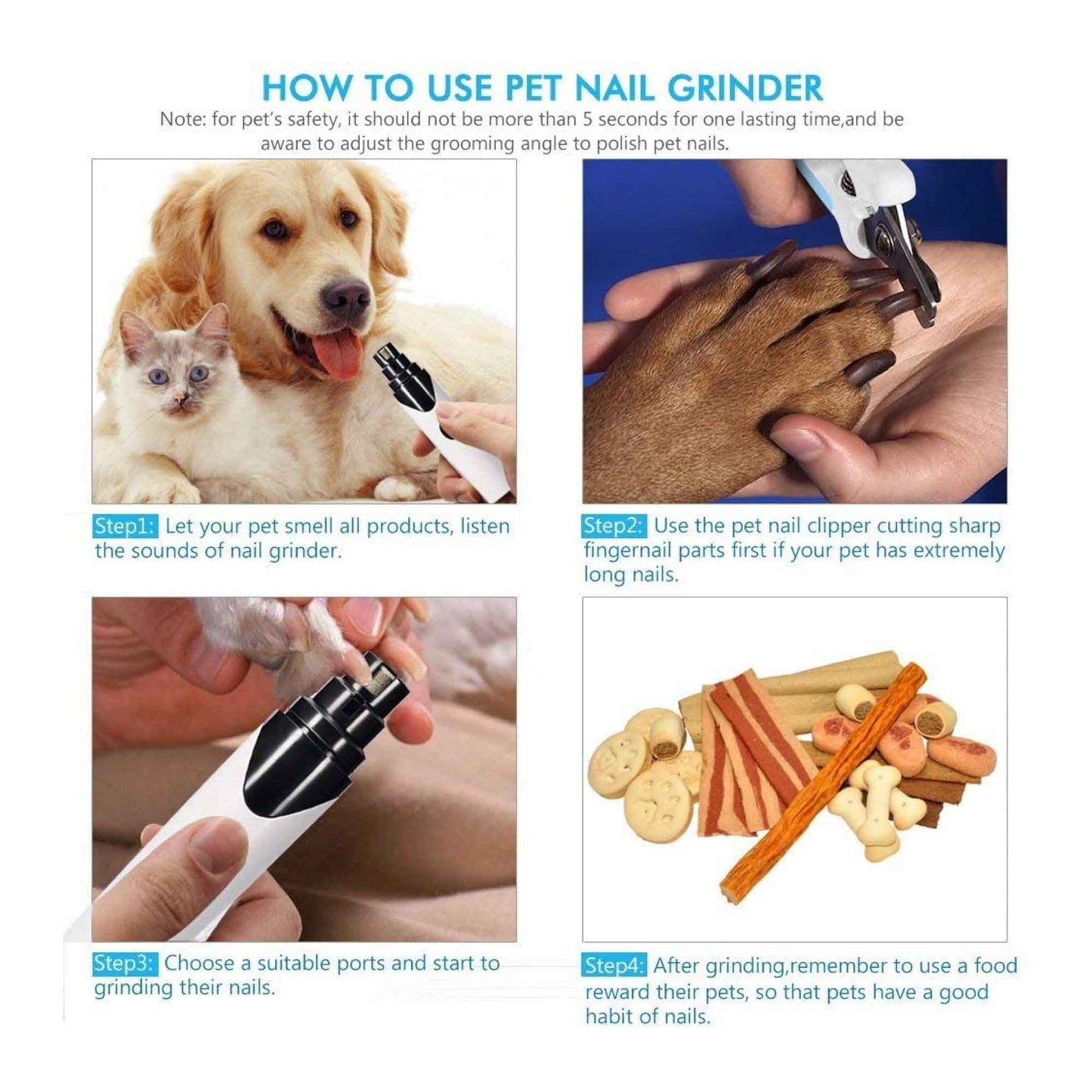 HOW TO USE PET NAIL GRINDER

Note: for pet's safety, it should not be more than 5 seconds for one lasting time,and be aware to adjust the grooming angle to polish pet nails.

Step1: Let your pet smell all products, listen the sounds of nail grinder.

Step2: Use the pet nail clipper cutting sharp fingernail parts first if your pet has extremely long nails.

Step3: Choose a suitable ports and start to grinding their nails.

Step4: After grinding,remember to use a food reward their pets, so that pets have a good habit of nails.